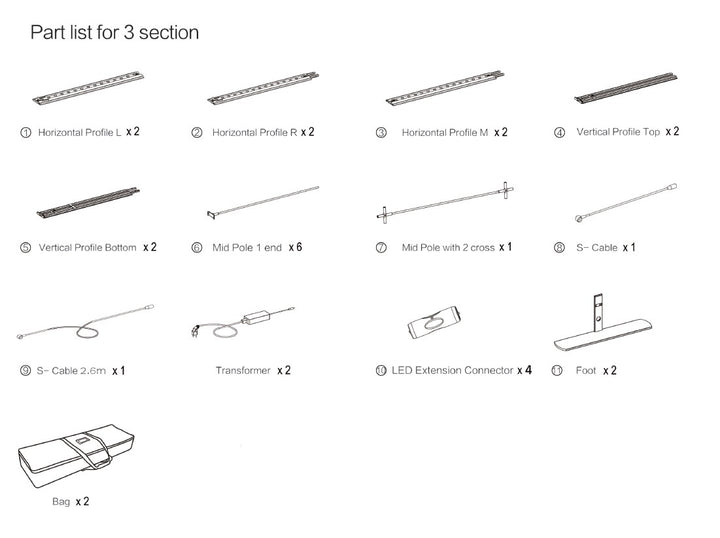 Part list for 3 section

① Horizontal Profile L x 2

② Horizontal Profile R x 2

③ Horizontal Profile M x 2

④ Vertical Profile Top x 2

⑤ Vertical Profile Bottom x 2

⑥ Mid Pole 1 end x 6

⑦ Mid Pole with 2 cross x 1

⑧ S- Cable x 1

⑨ S- Cable 2.6m x 1

Transformer x 2

⑩ LED Extension Connector x 4

⑪ Foot x 2

Bag x 2