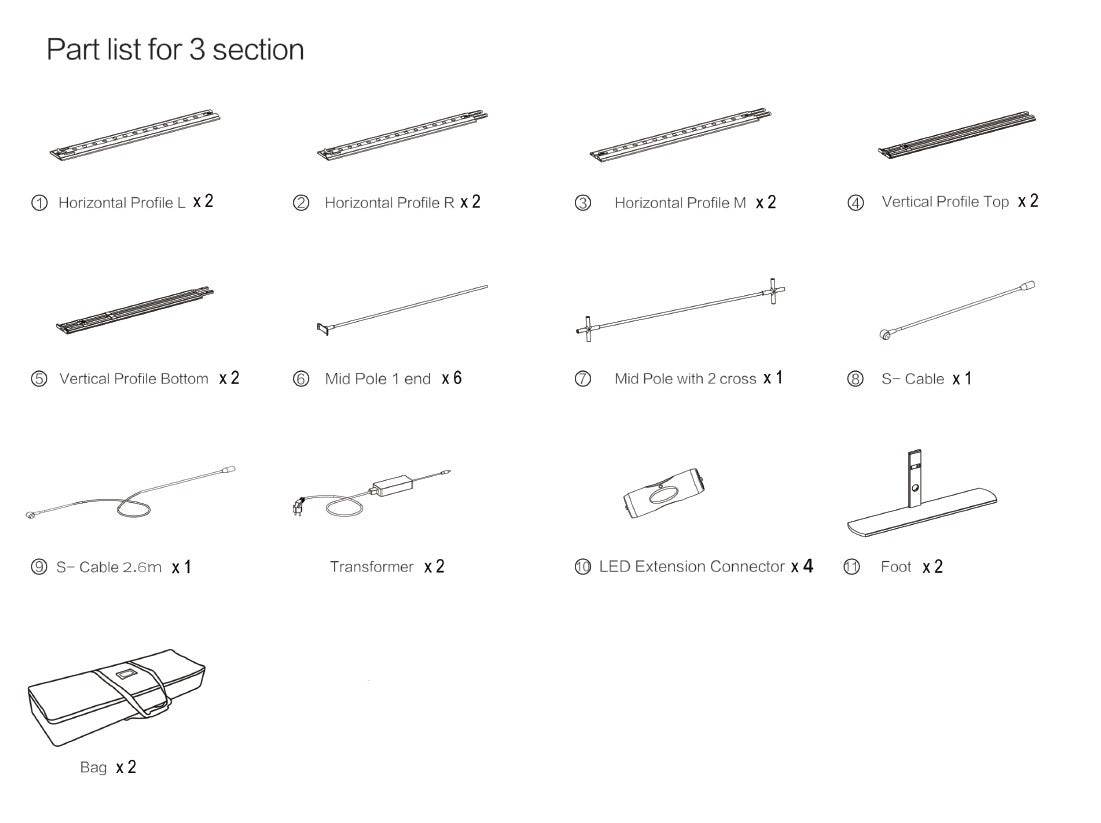 Part list for 3 section

① Horizontal Profile L x 2

② Horizontal Profile R x 2

③ Horizontal Profile M x 2

④ Vertical Profile Top x 2

⑤ Vertical Profile Bottom x 2

⑥ Mid Pole 1 end x 6

⑦ Mid Pole with 2 cross x 1

⑧ S- Cable x 1

⑨ S- Cable 2.6m x 1

Transformer x 2

⑩ LED Extension Connector x 4

⑪ Foot x 2

Bag x 2