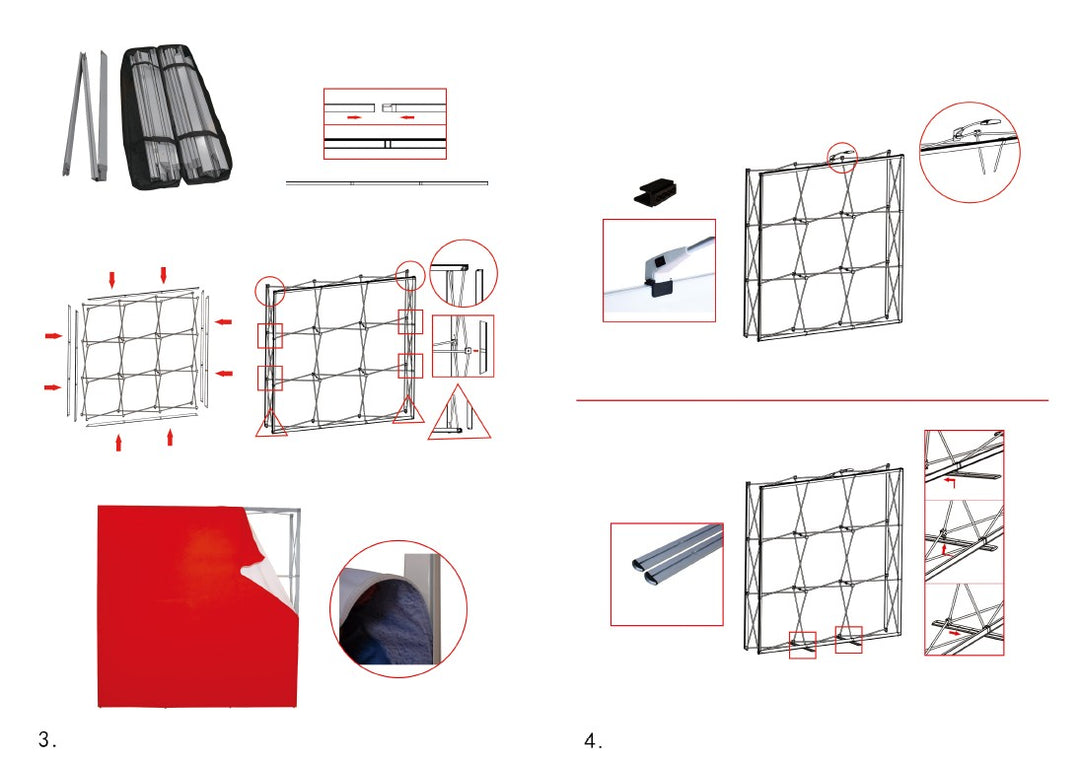 3.

4.