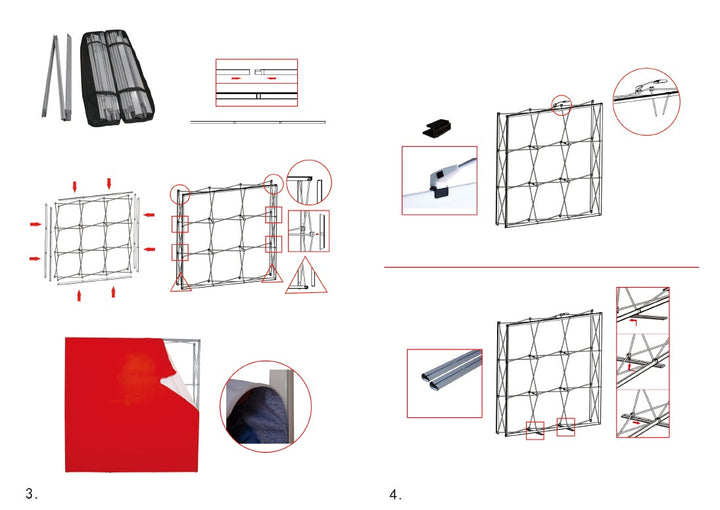 3.

4.