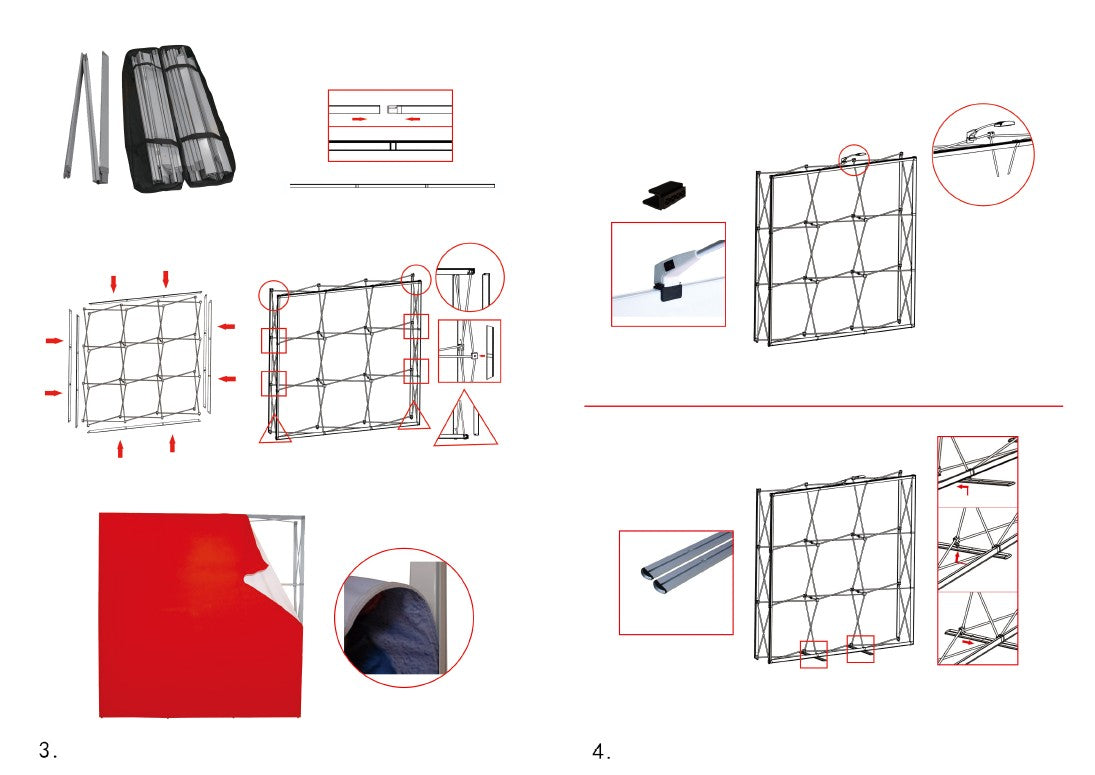 3.

4.